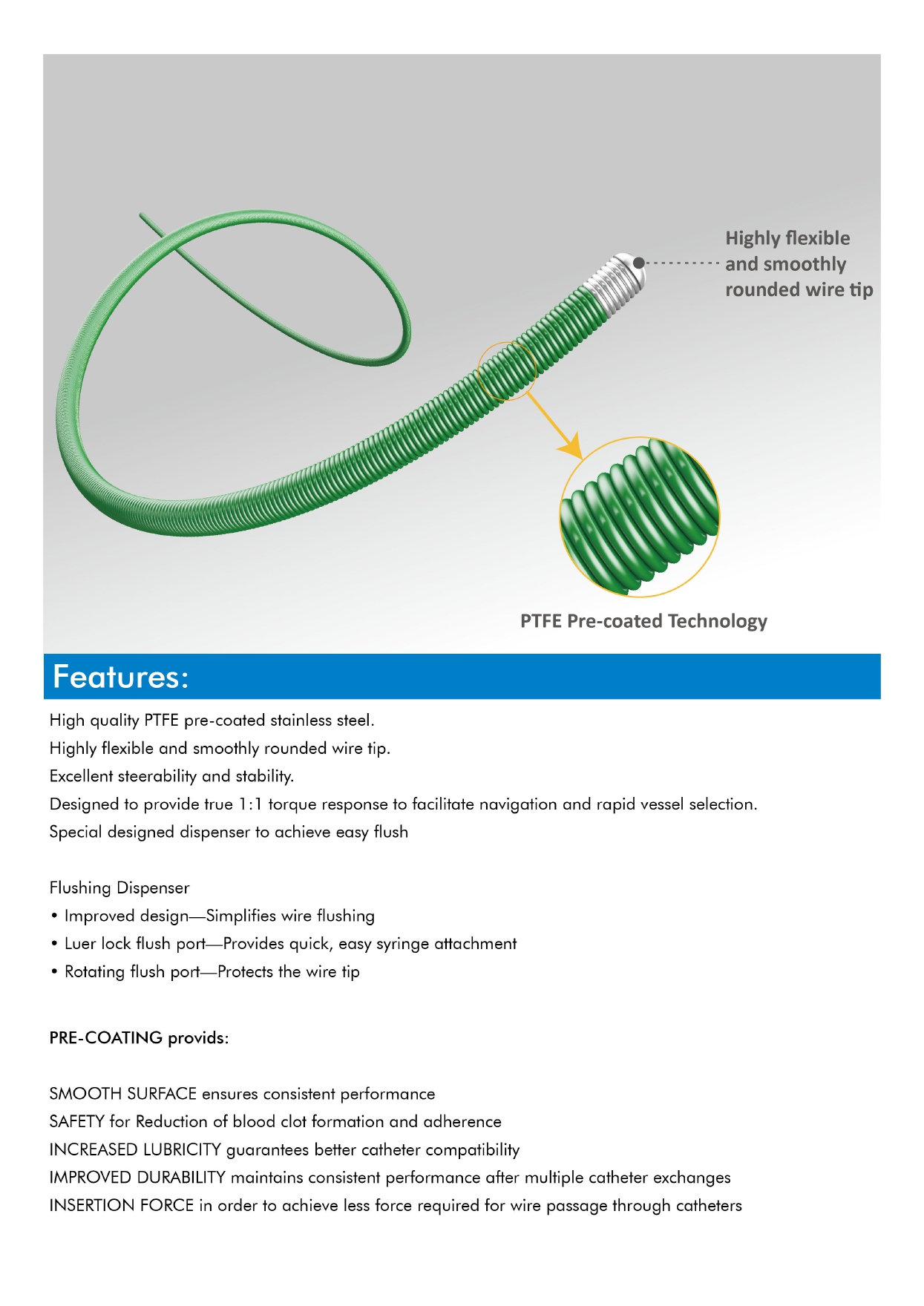 Highly flexible and smoothly rounded wire tip

PTFE Pre-coated Technology

Features:

High quality PTFE pre-coated stainless steel.
Highly flexible and smoothly rounded wire tip.
Excellent steerability and stability.
Designed to provide true 1:1 torque response to facilitate navigation and rapid vessel selection.
Special designed dispenser to achieve easy flush

Flushing Dispenser
• Improved design—Simplifies wire flushing
• Luer lock flush port—Provides quick, easy syringe attachment
• Rotating flush port—Protects the wire tip

PRE-COATING provids:

SMOOTH SURFACE ensures consistent performance
SAFETY for Reduction of blood clot formation and adherence
INCREASED LUBRICITY guarantees better catheter compatibility
IMPROVED DURABILITY maintains consistent performance after multiple catheter exchanges
INSERTION FORCE in order to achieve less force required for wire passage through catheters