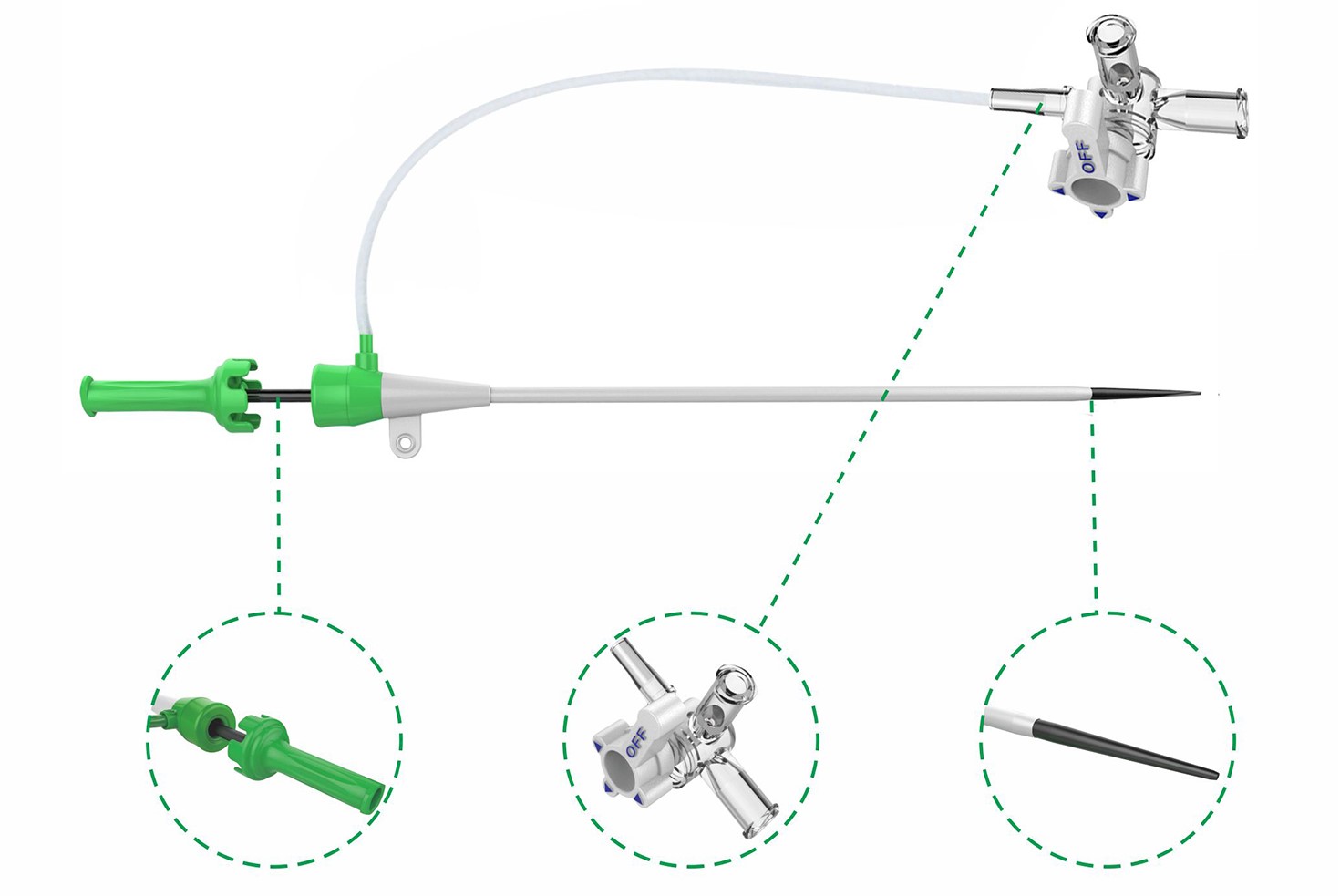 OFF

OFF