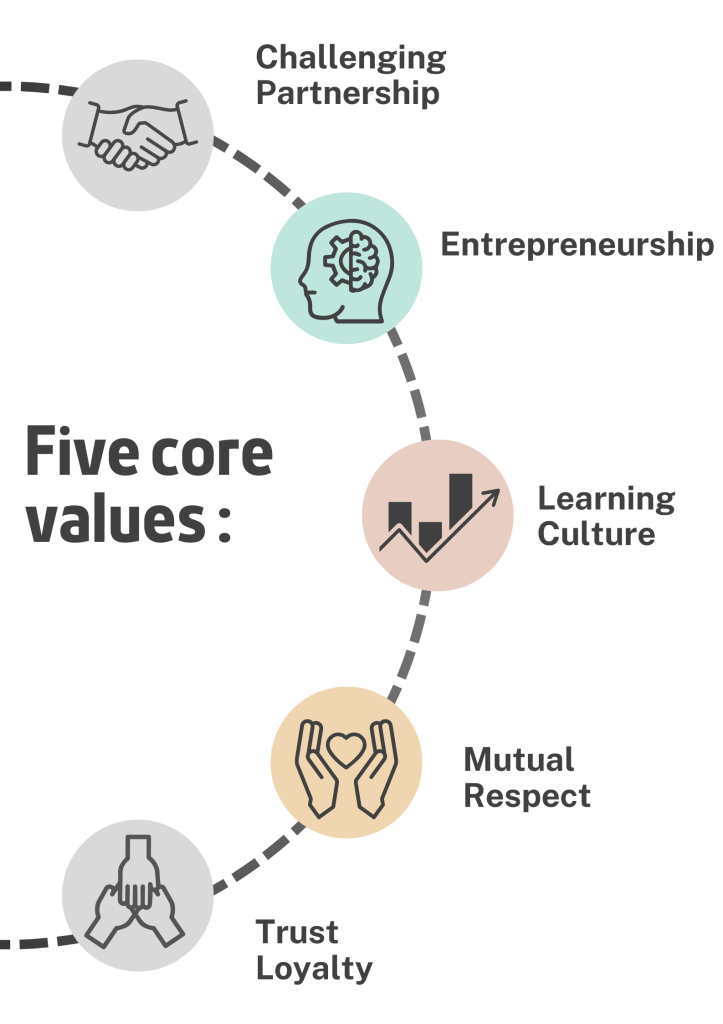 Challenging Partnership

Entrepreneurship

Five core values :

Learning Culture

Mutual Respect

Trust Loyalty